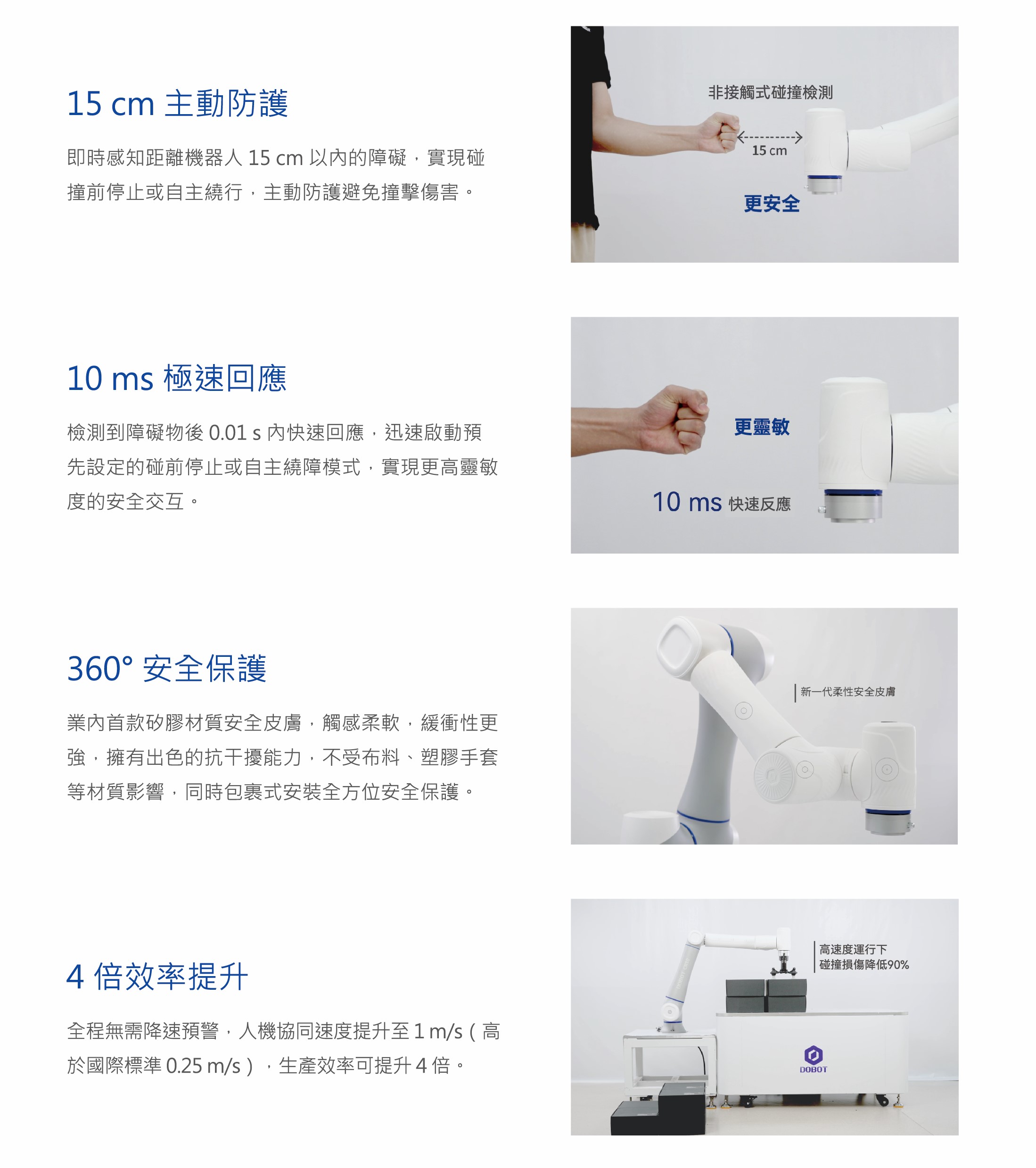 15 cm 主動防護

即時感知距離機器人 15 cm 以內的障礙，實現碰撞前停止或自主繞行，主動防護避免撞擊傷害。

非接觸式碰撞檢測

15 cm

更安全

10 ms 極速回應

檢測到障礙物後 0.01 s 內快速回應，迅速啟動預先設定的碰前停止或自主繞障模式，實現更高靈敏度的安全交互。

更靈敏

10 ms 快速反應

360° 安全保護

業內首款矽膠材質安全皮膚，觸感柔軟，緩衝性更強，擁有出色的抗干擾能力，不受布料、塑膠手套等材質影響，同時包裹式安裝全方位安全保護。

新一代柔性安全皮膚

4 倍效率提升

全程無需降速預警，人機協同速度提升至 1 m/s（高於國際標準 0.25 m/s），生產效率可提升 4 倍。

高速度運行下
碰撞損傷降低90%

DOBOT