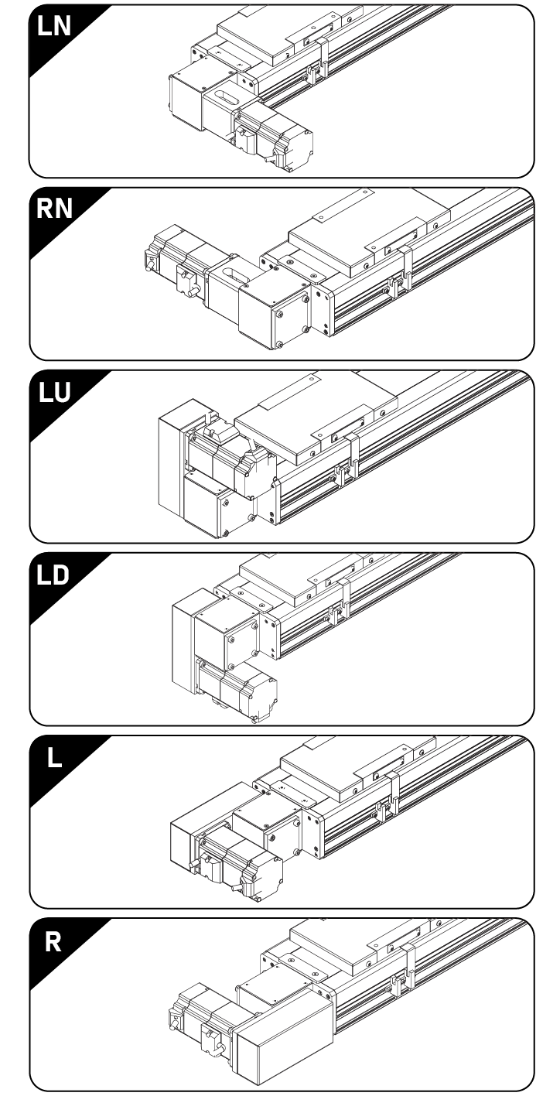 LN

RN

LU

LD

L

R