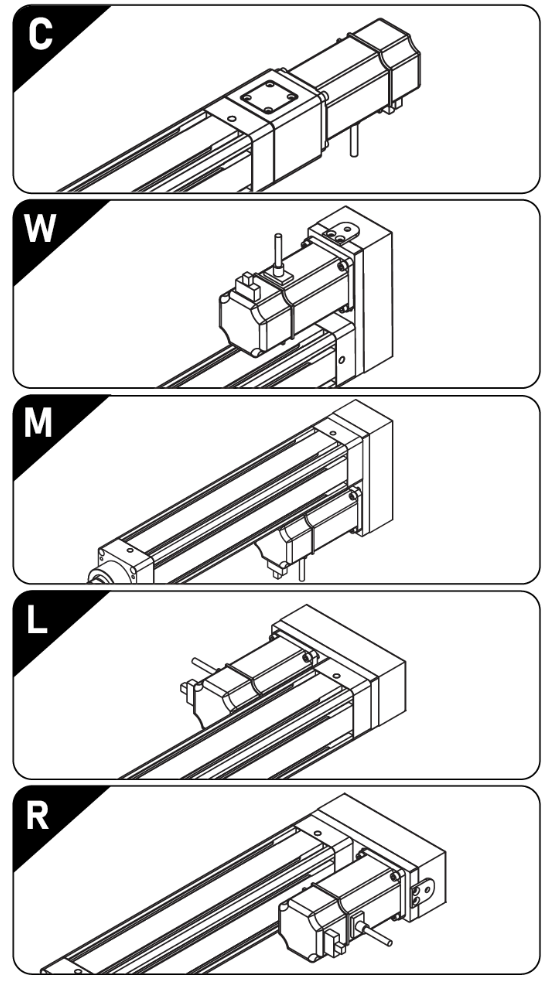 C

W

M

L

R