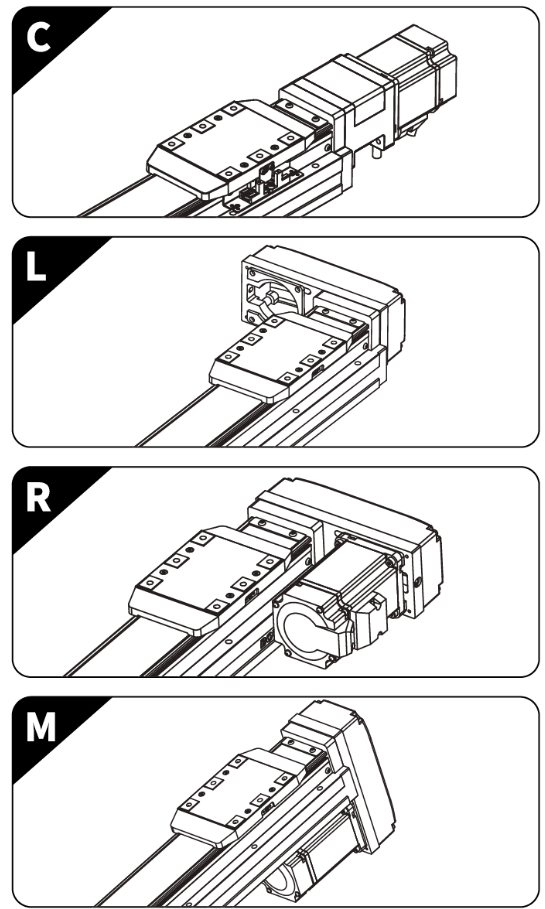 C

L

R

M