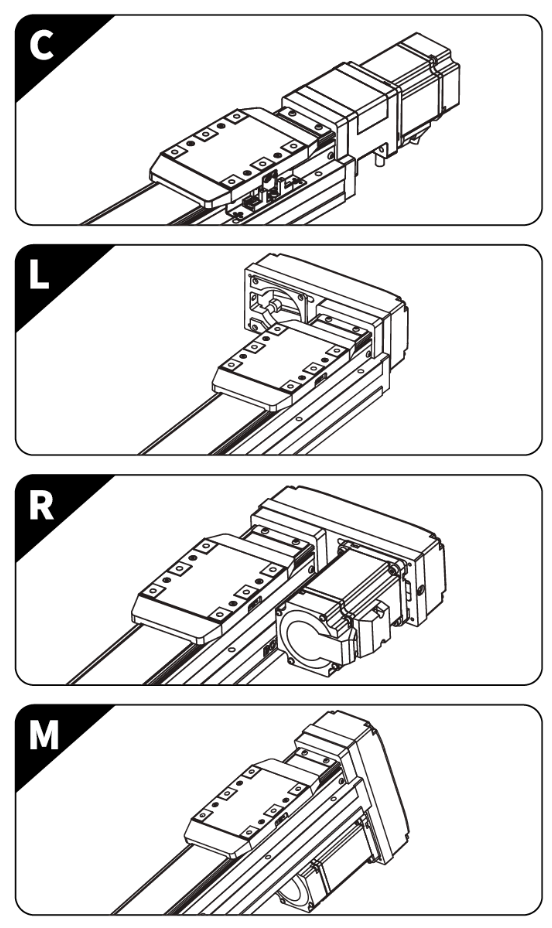 C

L

R

M