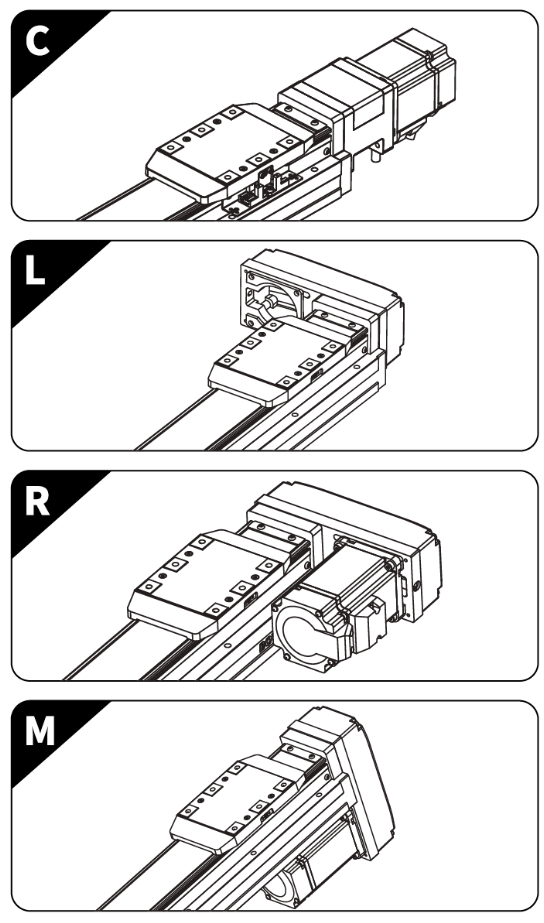 C

L

R

M