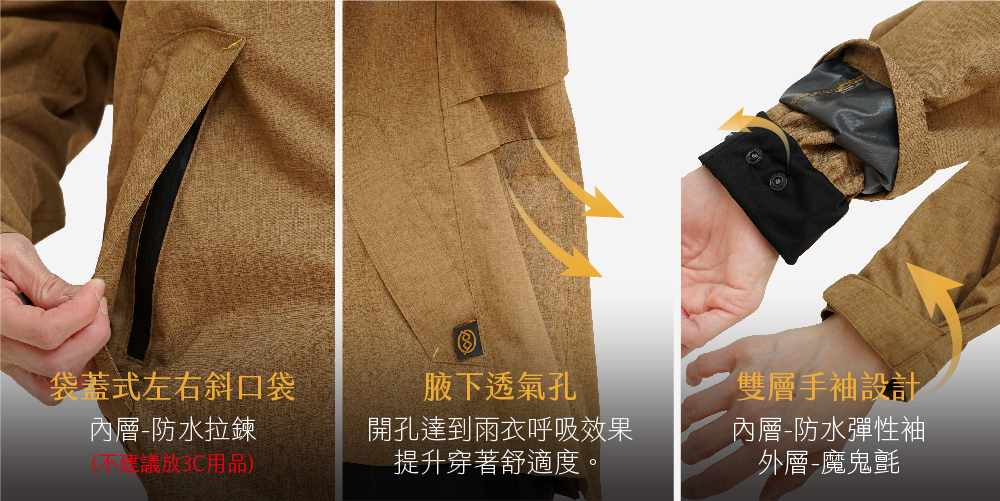 袋蓋式左右斜口袋
內層-防水拉鍊
(不建議放3C用品)

腋下透氣孔
開孔達到雨衣呼吸效果
提升穿著舒適度。

雙層手袖設計
內層-防水彈性袖
外層-魔鬼氈