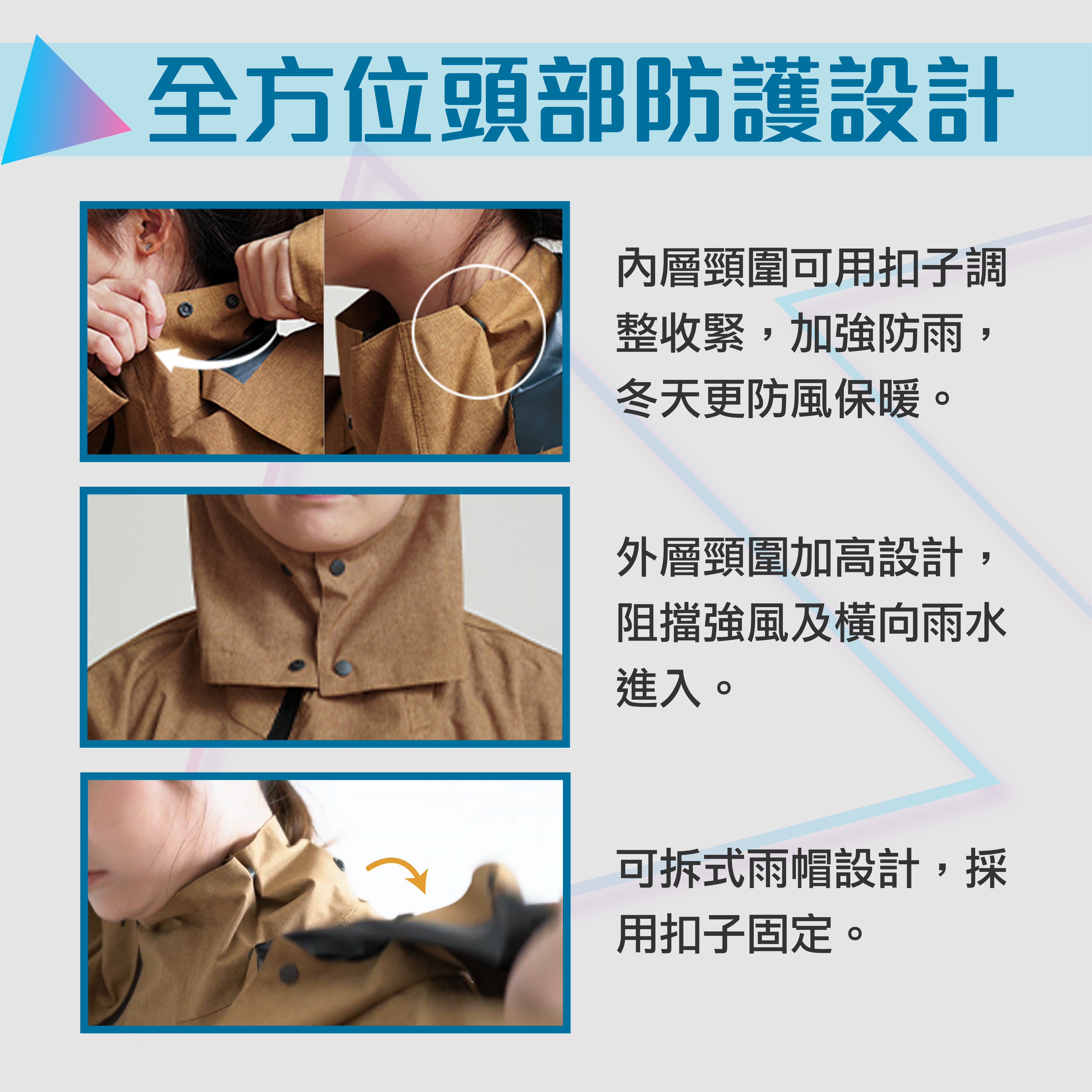 全方位頭部防護設計

內層頸圍可用扣子調整收緊，加強防雨，冬天更防風保暖。

外層頸圍加高設計，阻擋強風及橫向雨水進入。

可拆式雨帽設計，採用扣子固定。