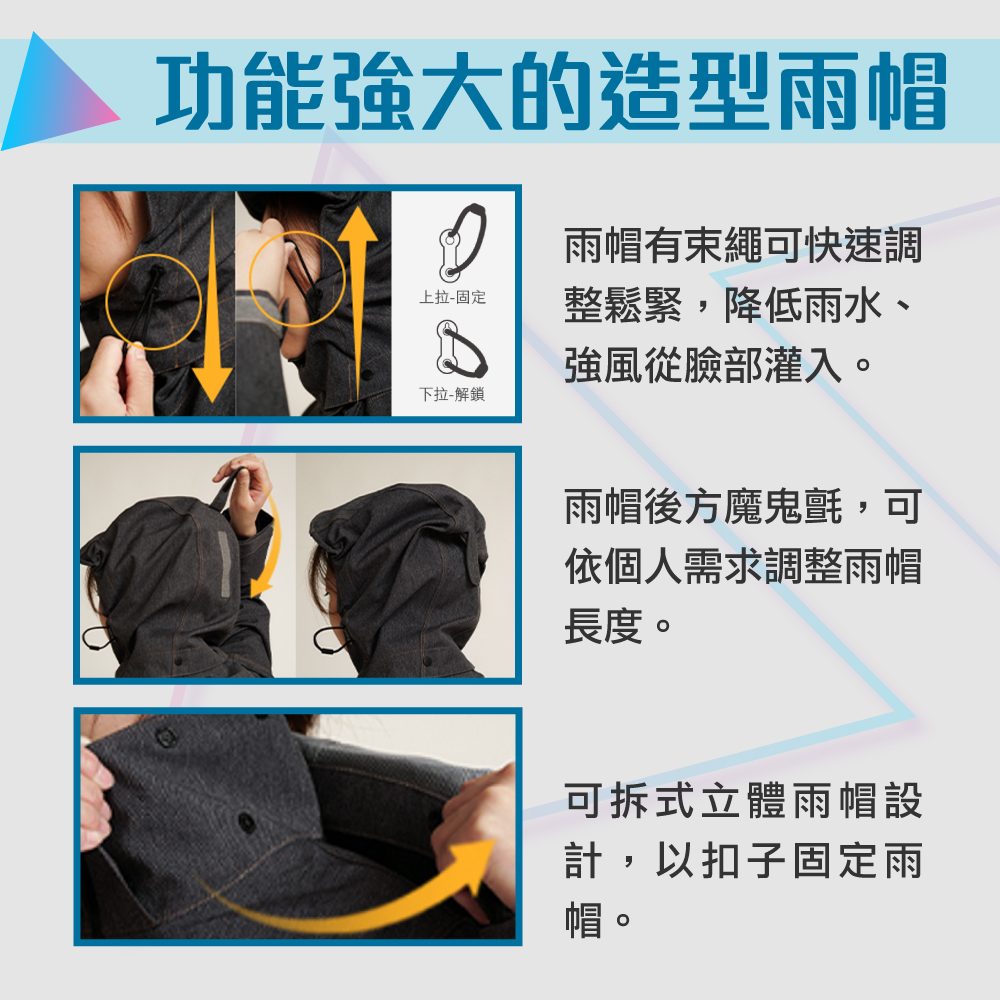 功能強大的造型雨帽

上拉-固定

下拉-解鎖

雨帽有束繩可快速調整鬆緊，降低雨水、強風從臉部灌入。

雨帽後方魔鬼氈，可依個人需求調整雨帽長度。

可拆式立體雨帽設計，以扣子固定雨帽。