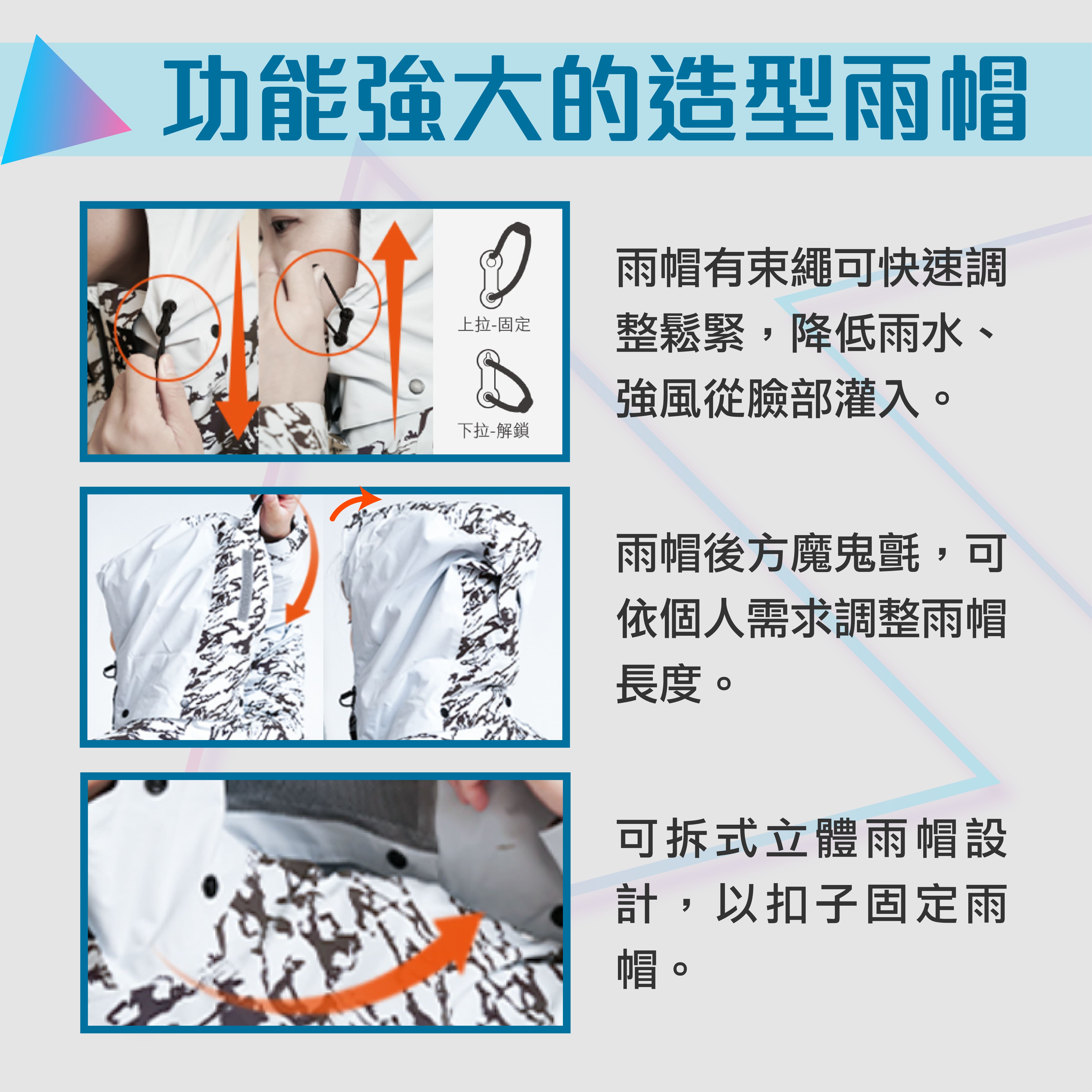 功能強大的造型雨帽

上拉-固定

下拉-解鎖

雨帽有束繩可快速調整鬆緊，降低雨水、強風從臉部灌入。

雨帽後方魔鬼氈，可依個人需求調整雨帽長度。

可拆式立體雨帽設計，以扣子固定雨帽。