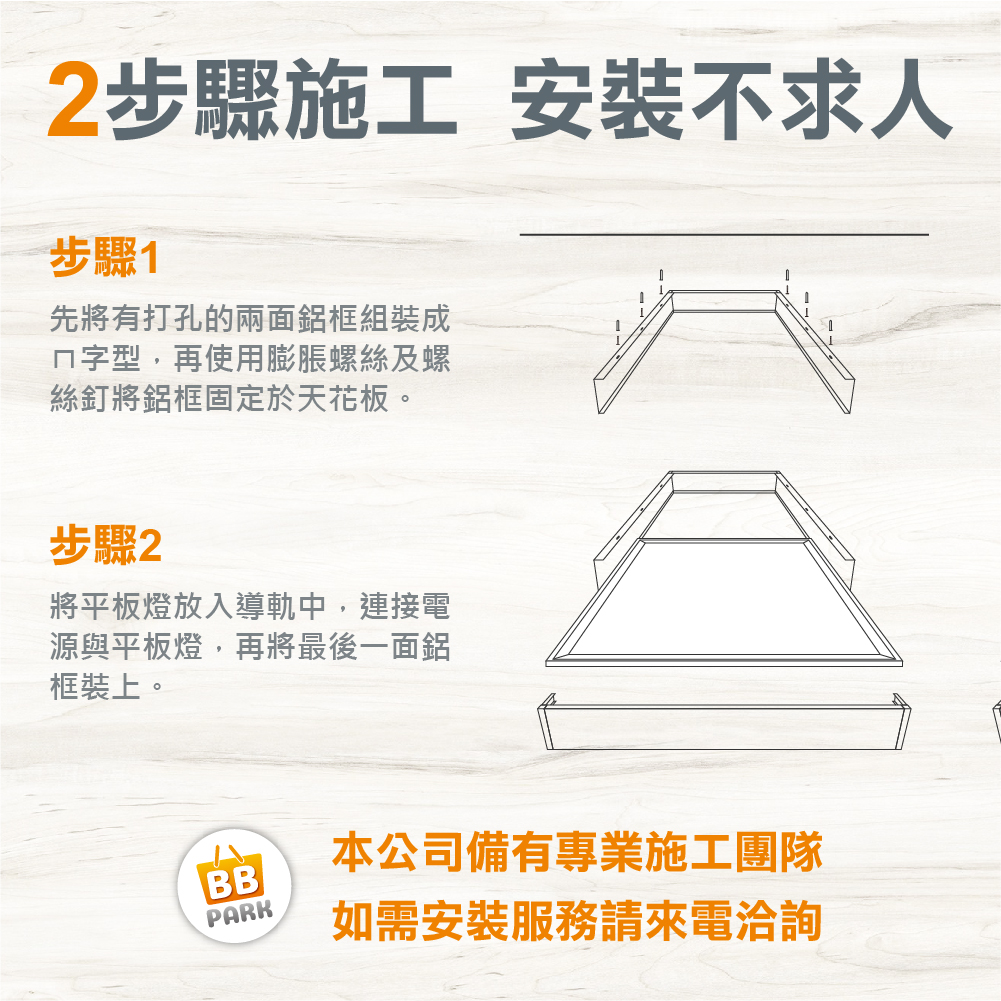 2步驟施工 安裝不求人

步驟1

先將有打孔的兩面鋁框組裝成ㄇ字型，再使用膨脹螺絲及螺絲釘將鋁框固定於天花板。

步驟2

將平板燈放入導軌中，連接電源與平板燈，再將最後一面鋁框裝上。

BB PARK

本公司備有專業施工團隊
如需安裝服務請來電洽詢