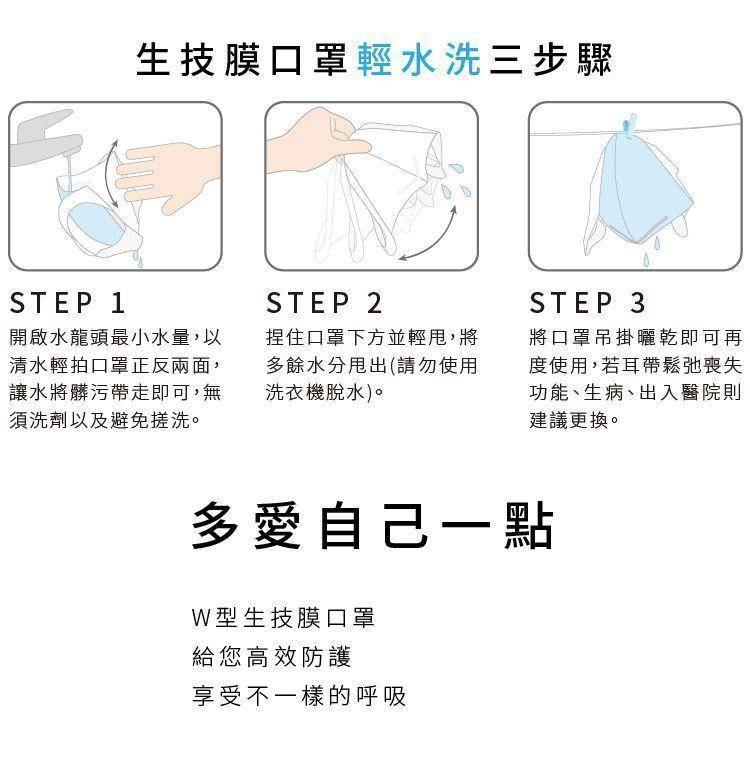 生技膜口罩輕水洗三步驟

STEP 1
開啟水龍頭最小水量，以清水輕拍口罩正反兩面，讓水將髒污帶走即可，無須洗劑以及避免搓洗。

STEP 2
捏住口罩下方並輕甩，將多餘水分甩出(請勿使用洗衣機脫水)。

STEP 3
將口罩吊掛曬乾即可再度使用，若耳帶鬆弛喪失功能、生病、出入醫院則建議更換。

多愛自己一點

W型生技膜口罩
給您高效防護
享受不一樣的呼吸