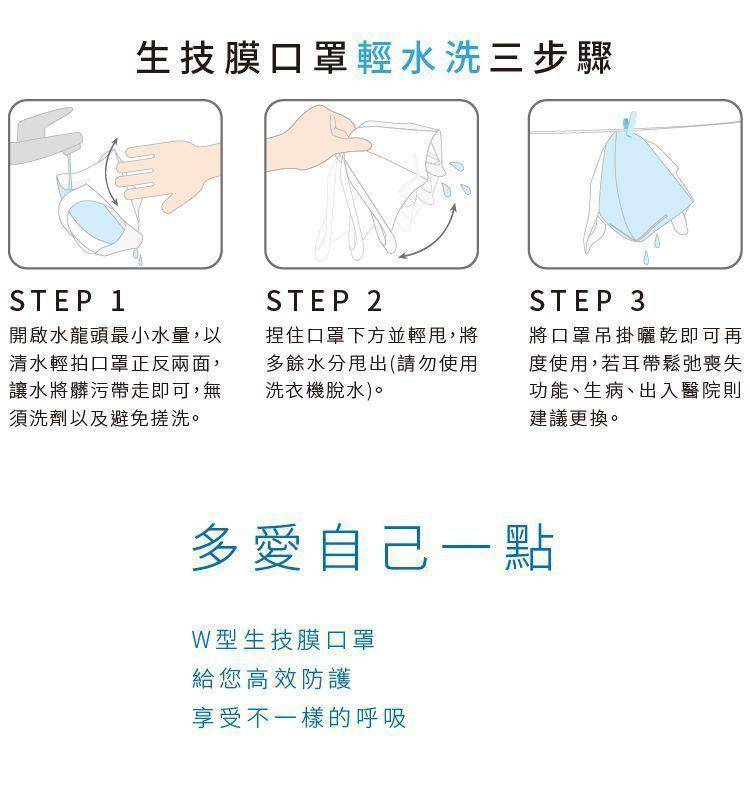 生技膜口罩輕水洗三步驟

STEP 1
開啟水龍頭最小水量，以清水輕拍口罩正反兩面，讓水將髒污帶走即可，無須洗劑以及避免搓洗。

STEP 2
捏住口罩下方並輕甩，將多餘水分甩出(請勿使用洗衣機脫水)。

STEP 3
將口罩吊掛曬乾即可再度使用，若耳帶鬆弛喪失功能、生病、出入醫院則建議更換。

多愛自己一點

W型生技膜口罩
給您高效防護
享受不一樣的呼吸